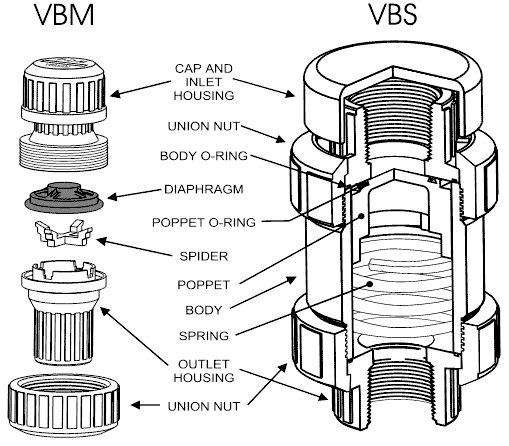 VBM

VBS

CAP AND INLET HOUSING

UNION NUT

BODY O-RING

DIAPHRAGM

POPPET O-RING

SPIDER

POPPET

BODY

SPRING

OUTLET HOUSING

UNION NUT